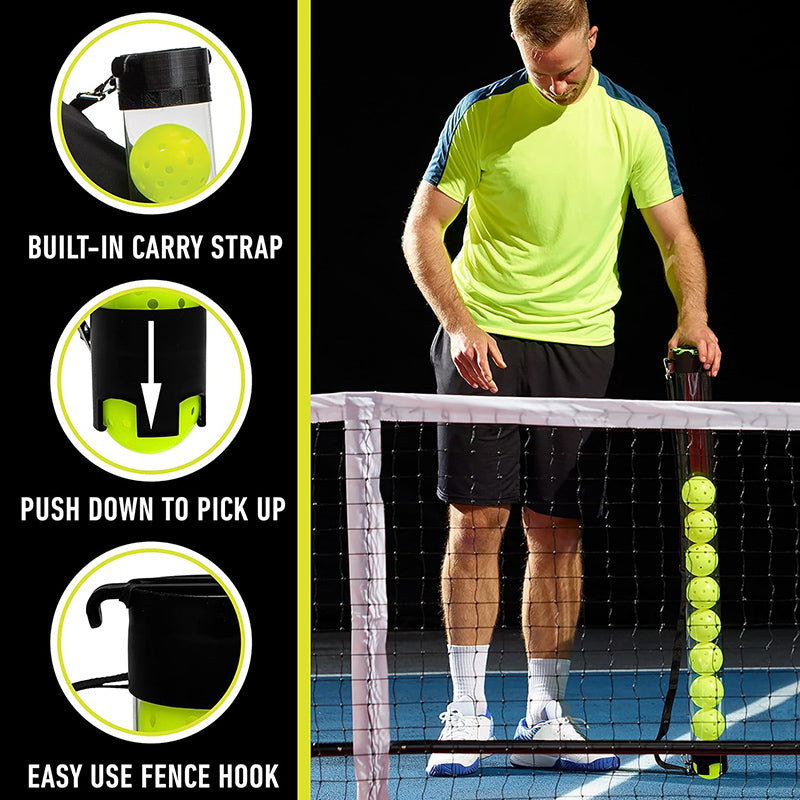 BUILT-IN CARRY STRAP

PUSH DOWN TO PICK UP

EASY USE FENCE HOOK